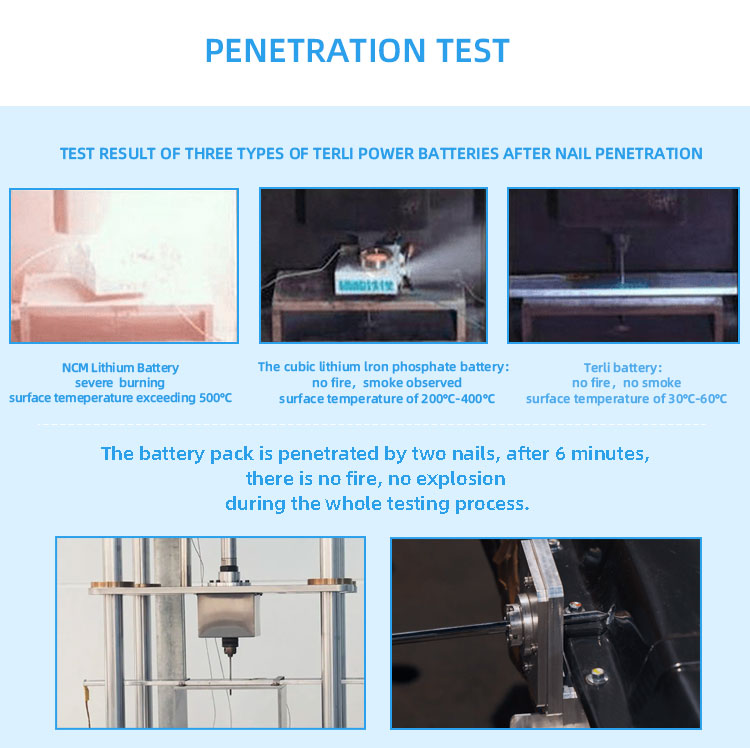 PENETRATION TEST

TEST RESULT OF THREE TYPES OF TERLI POWER BATTERIES AFTER NAIL PENETRATION

NCM Lithium Battery
severe burning
surface temeperature exceeding 500°C

The cubic lithium Iron phosphate battery:
no fire, smoke observed
surface temperature of 200°C-400°C

Terli battery:
no fire, no smoke
surface temperature of 30°C-60°C

The battery pack is penetrated by two nails, after 6 minutes,
there is no fire, no explosion
during the whole testing process.